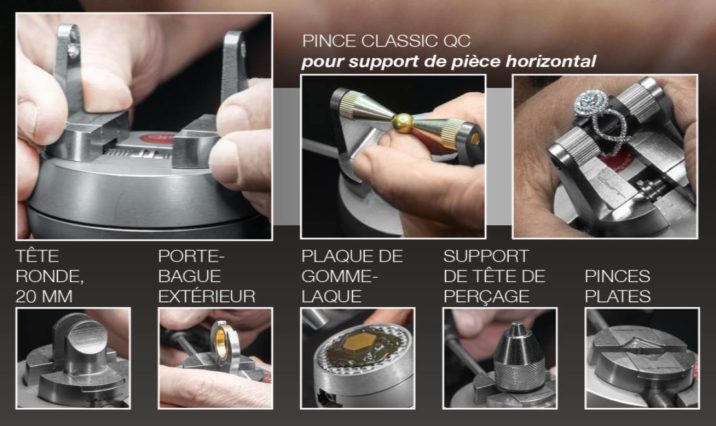 PINCE CLASSIC QC
pour support de pièce horizontal

TÊTE RONDE, 20 MM

PORTE-BAGUE EXTÉRIEUR

PLAQUE DE GOMME-LAQUE

SUPPORT DE TÊTE DE PERÇAGE

PINCES PLATES